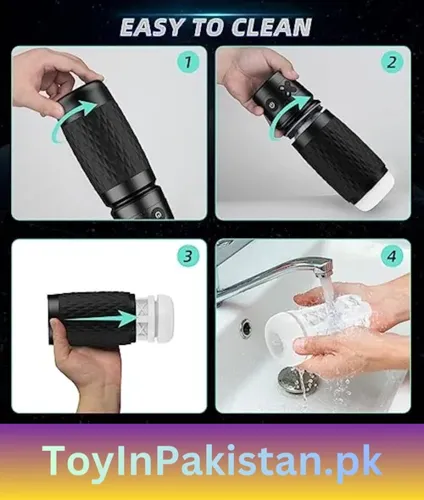 EASY TO CLEAN

1

2

3

4

ToyInPakistan.pk